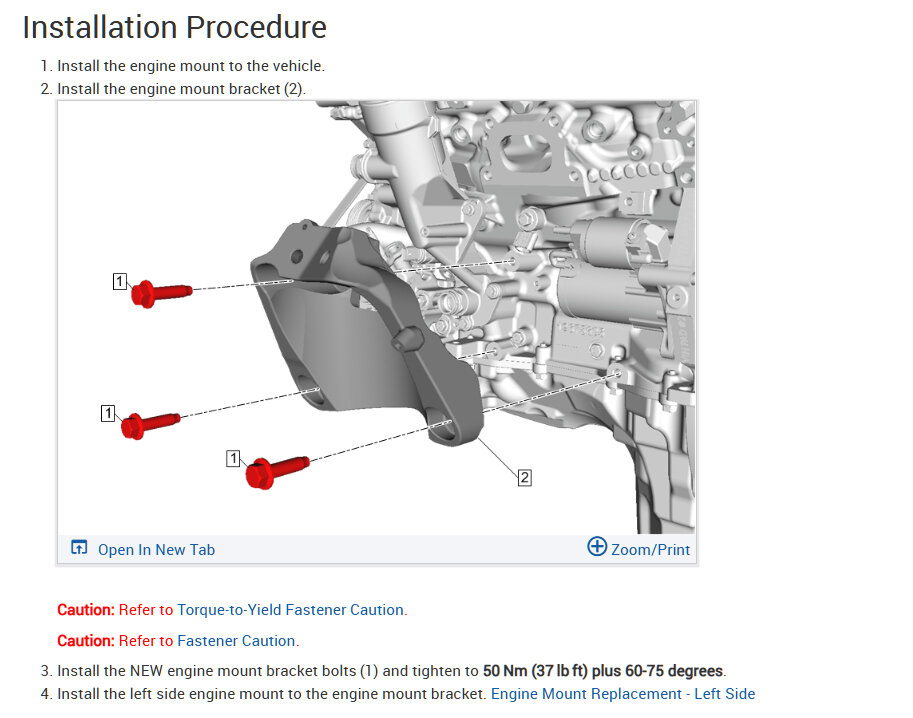 Installation Procedure

1. Install the engine mount to the vehicle.
2. Install the engine mount bracket (2).

1

1

1

2

Open In New Tab

Zoom/Print

Caution: Refer to Torque-to-Yield Fastener Caution.

Caution: Refer to Fastener Caution.

3. Install the NEW engine mount bracket bolts (1) and tighten to 50 Nm (37 lb ft) plus 60-75 degrees.
4. Install the left side engine mount to the engine mount bracket. Engine Mount Replacement - Left Side