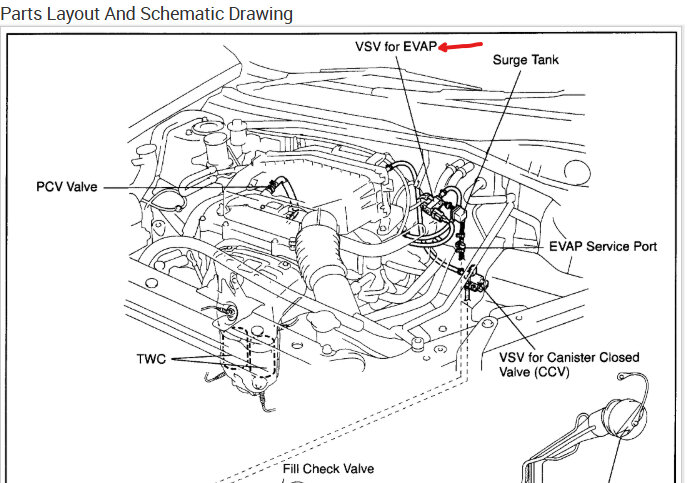 Parts Layout And Schematic Drawing

VSV for EVAP

Surge Tank

PCV Valve

EVAP Service Port

TWC

VSV for Canister Closed Valve (CCV)

Fill Check Valve