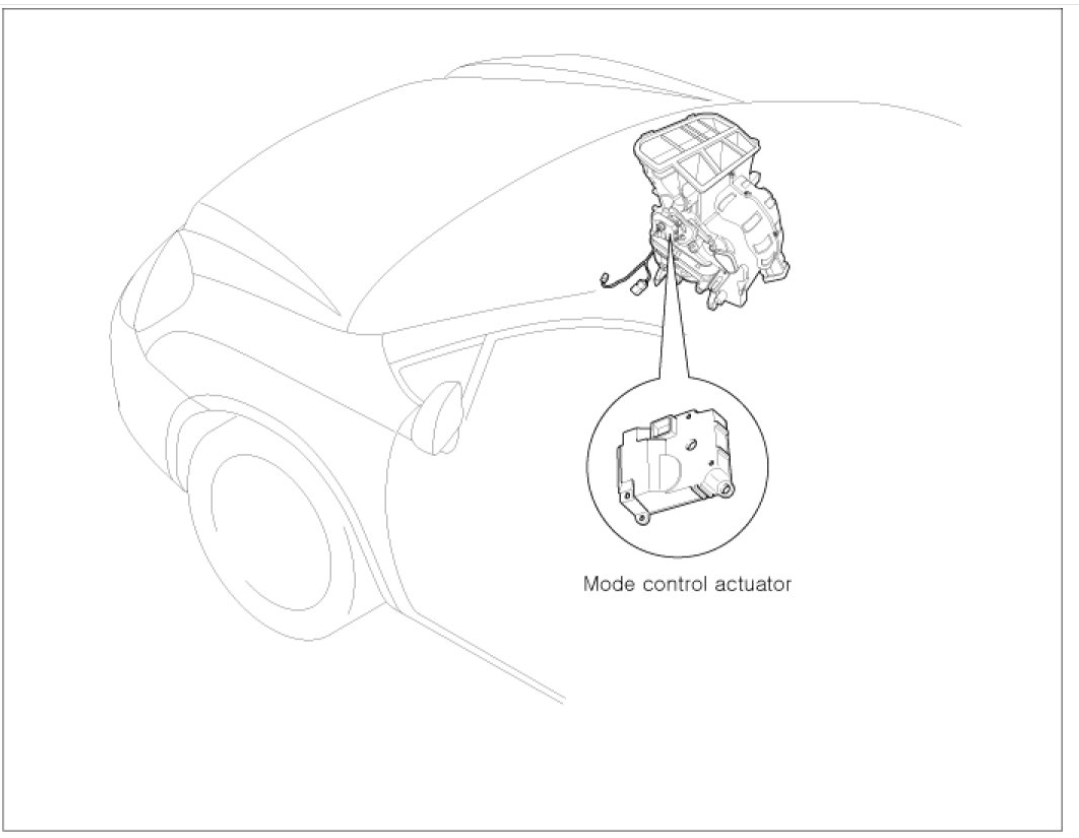 Mode control actuator