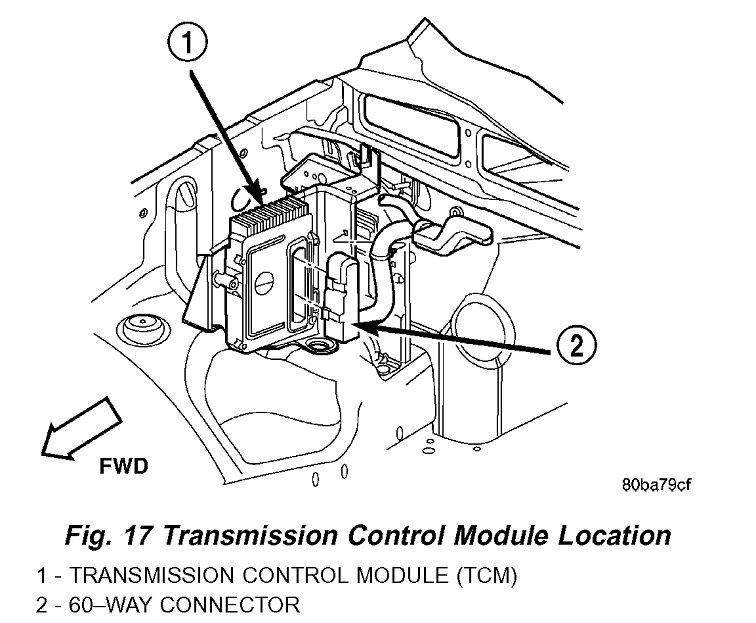 1

2

FWD

80ba79cf

Fig. 17 Transmission Control Module Location

1 - TRANSMISSION CONTROL MODULE (TCM)
2 - 60–WAY CONNECTOR