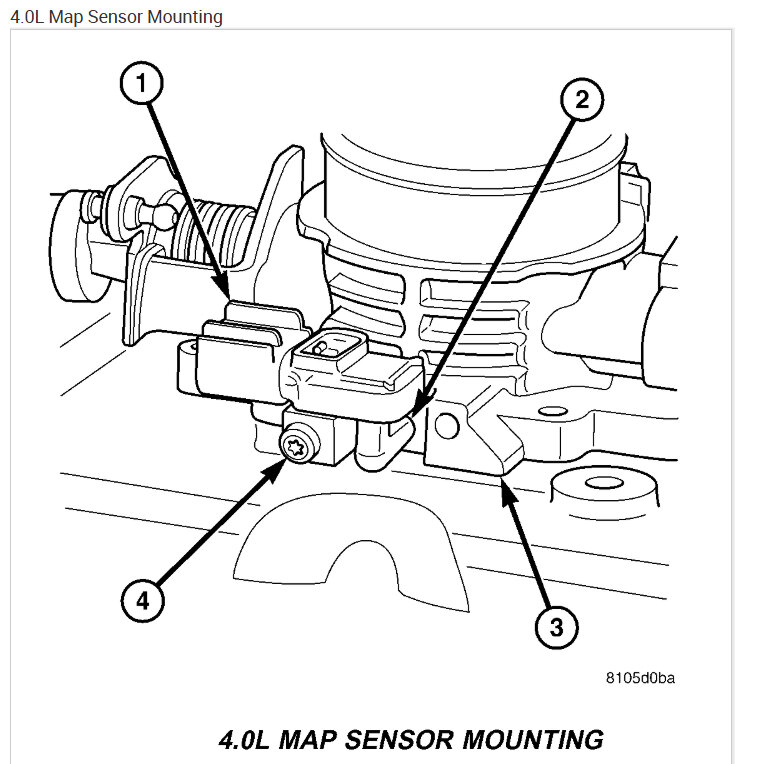 4.0L Map Sensor Mounting

1

2

4

3

8105d0ba

4.0L MAP SENSOR MOUNTING