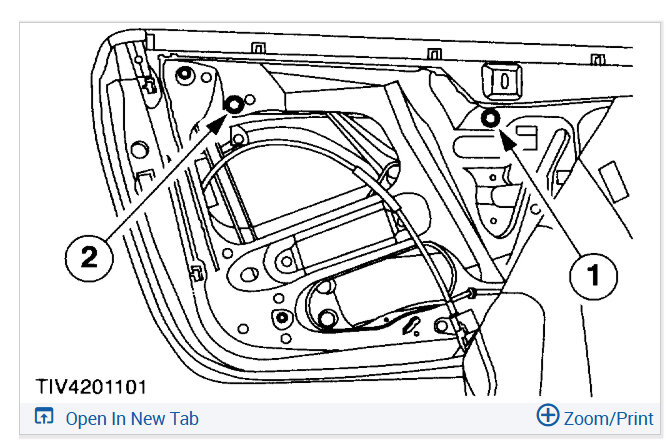 2

1

TIV4201101

Open In New Tab

Zoom/Print