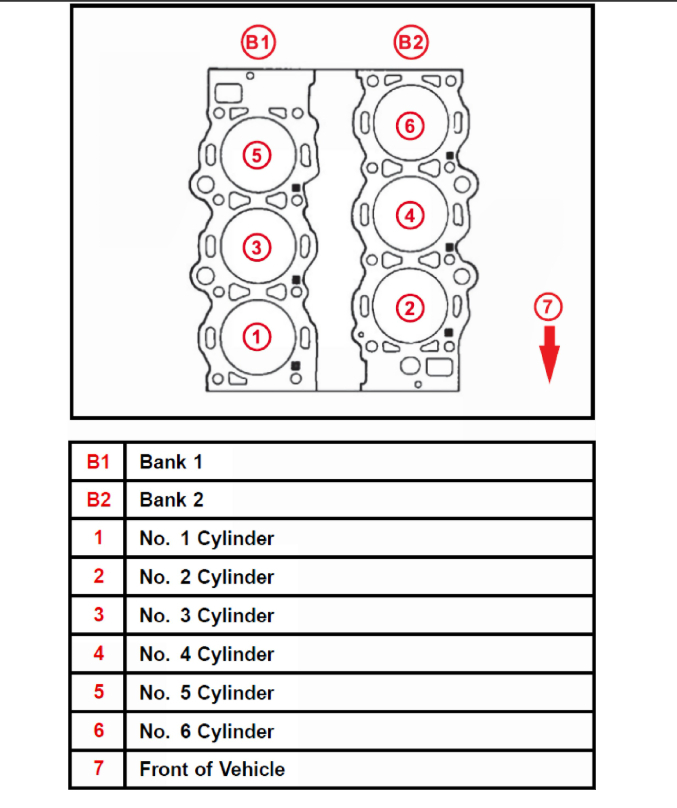 B1 B2

5 6
3 4
1 2

7

| B1 | Bank 1 |
|---|---|
| B2 | Bank 2 |
| 1 | No. 1 Cylinder |
| 2 | No. 2 Cylinder |
| 3 | No. 3 Cylinder |
| 4 | No. 4 Cylinder |
| 5 | No. 5 Cylinder |
| 6 | No. 6 Cylinder |
| 7 | Front of Vehicle |