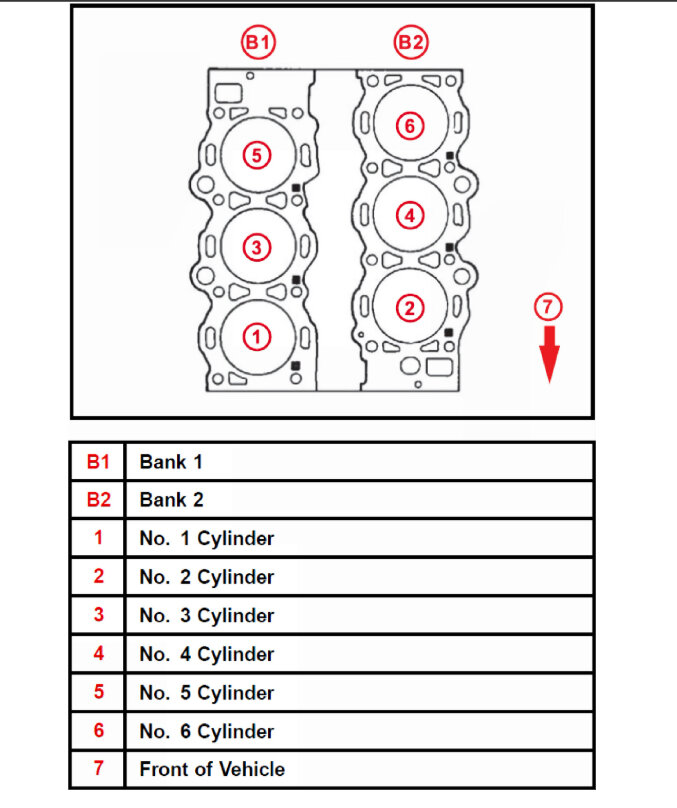 B1 B2

5 6
3 4
1 2

7

| B1 | Bank 1 |
|---|---|
| B2 | Bank 2 |
| 1 | No. 1 Cylinder |
| 2 | No. 2 Cylinder |
| 3 | No. 3 Cylinder |
| 4 | No. 4 Cylinder |
| 5 | No. 5 Cylinder |
| 6 | No. 6 Cylinder |
| 7 | Front of Vehicle |