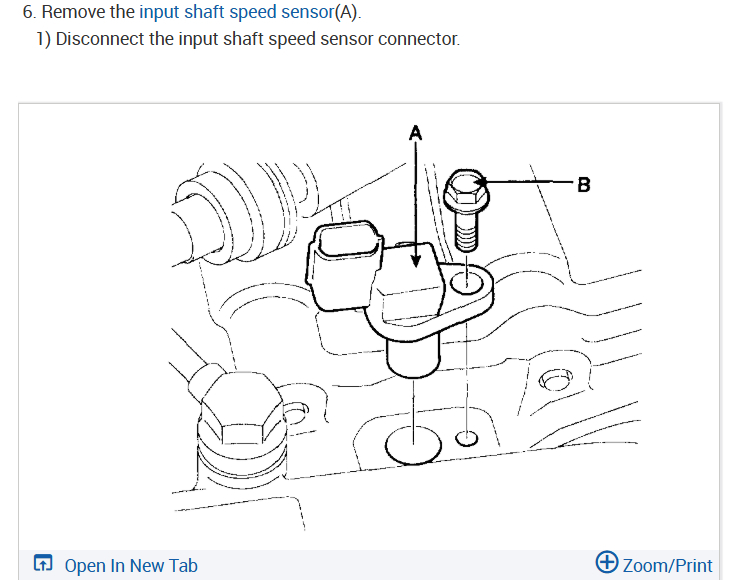 6. Remove the input shaft speed sensor(A).

1) Disconnect the input shaft speed sensor connector.

A

B

Open In New Tab

Zoom/Print