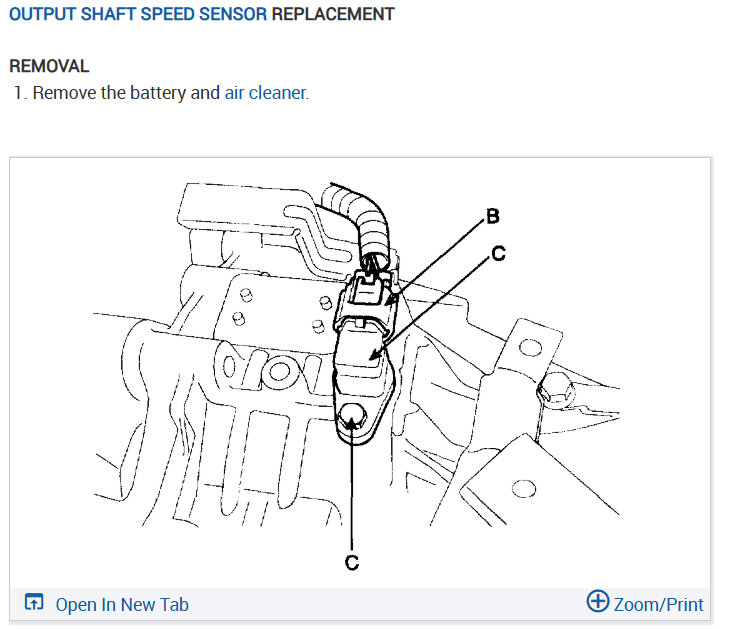 OUTPUT SHAFT SPEED SENSOR REPLACEMENT

REMOVAL
1. Remove the battery and air cleaner.

B
C
C

Open In New Tab
Zoom/Print