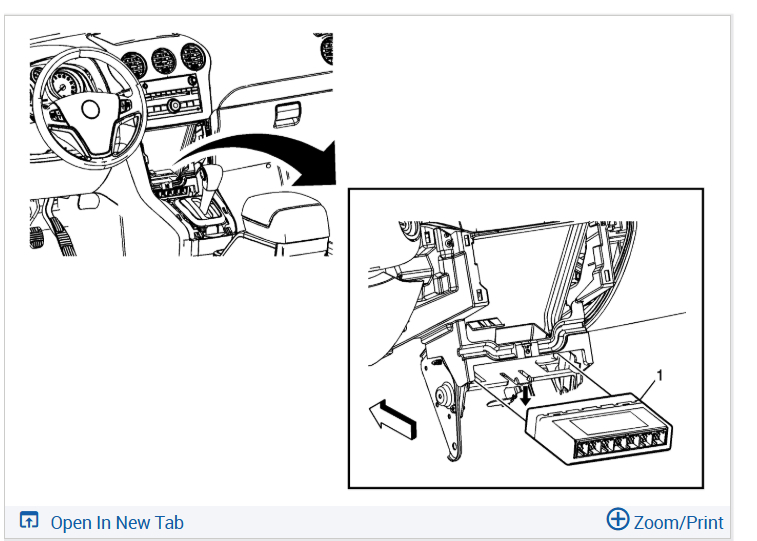 1

Open In New Tab

Zoom/Print