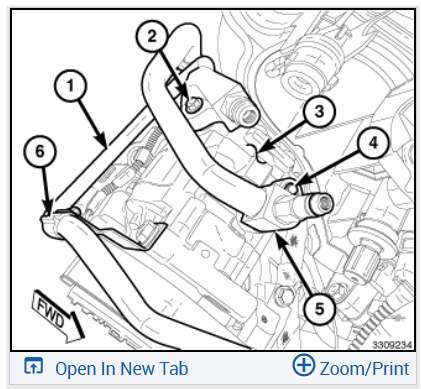 2
1
3
6
4
5
FWD
3309234
Open In New Tab
Zoom/Print