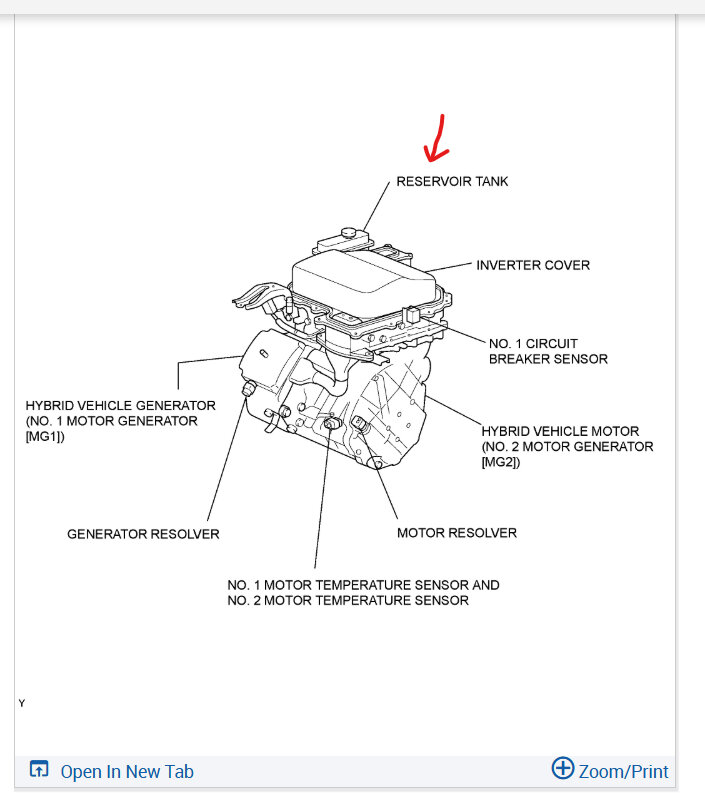 RESERVOIR TANK

INVERTER COVER

NO. 1 CIRCUIT BREAKER SENSOR

HYBRID VEHICLE GENERATOR (NO. 1 MOTOR GENERATOR [MG1])

HYBRID VEHICLE MOTOR (NO. 2 MOTOR GENERATOR [MG2])

GENERATOR RESOLVER

MOTOR RESOLVER

NO. 1 MOTOR TEMPERATURE SENSOR AND NO. 2 MOTOR TEMPERATURE SENSOR

Y

Open In New Tab

Zoom/Print