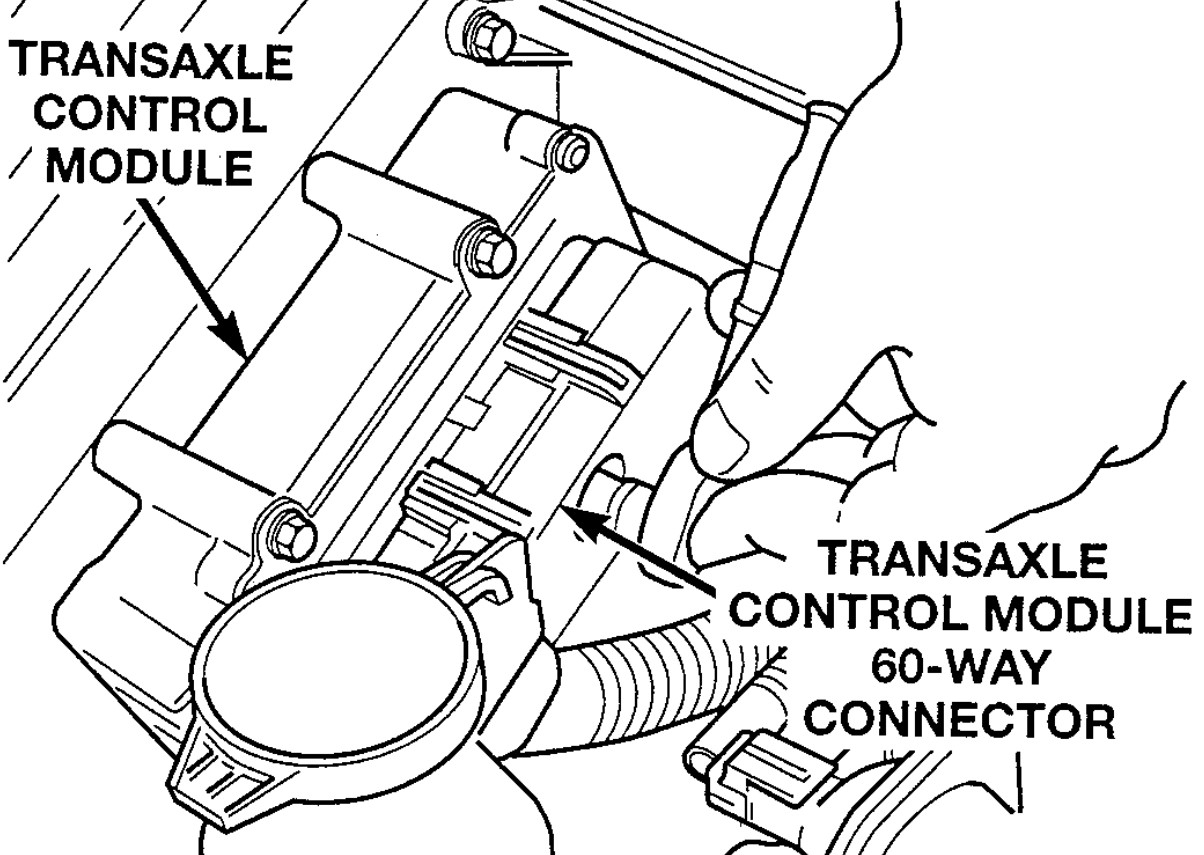 TRANSAXLE CONTROL MODULE

TRANSAXLE CONTROL MODULE 60-WAY CONNECTOR