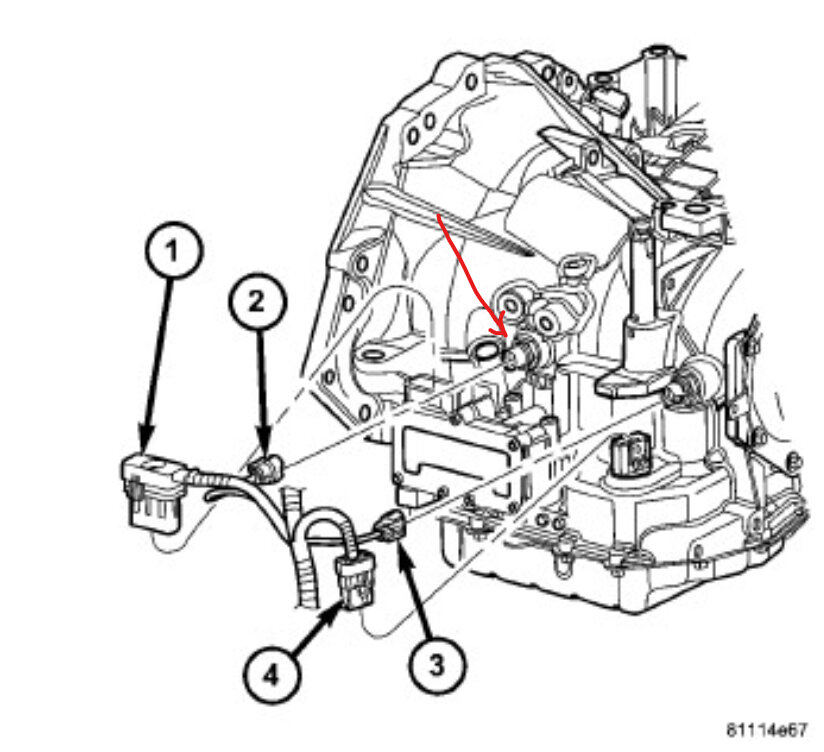 1
2
4
3
81114e67