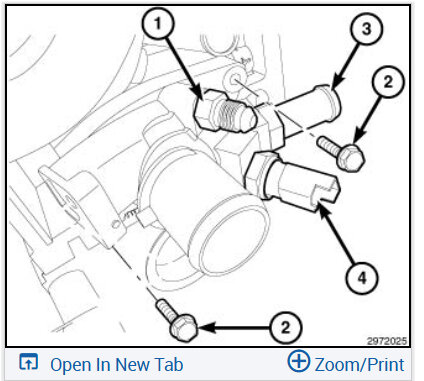 1
3
2
4
2
2972025
Open In New Tab
Zoom/Print