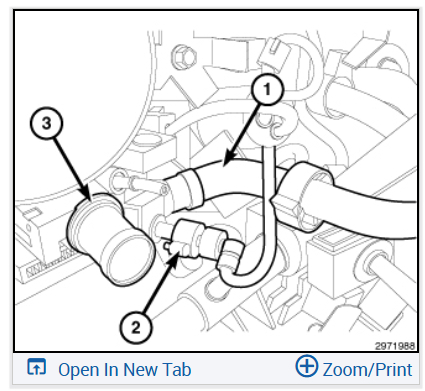 1

3

2

2971988

Open In New Tab

Zoom/Print