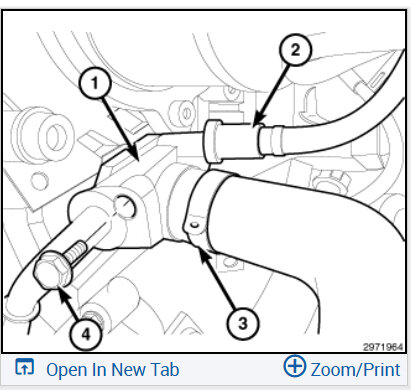 1
2
3
4
2971964

Open In New Tab
Zoom/Print