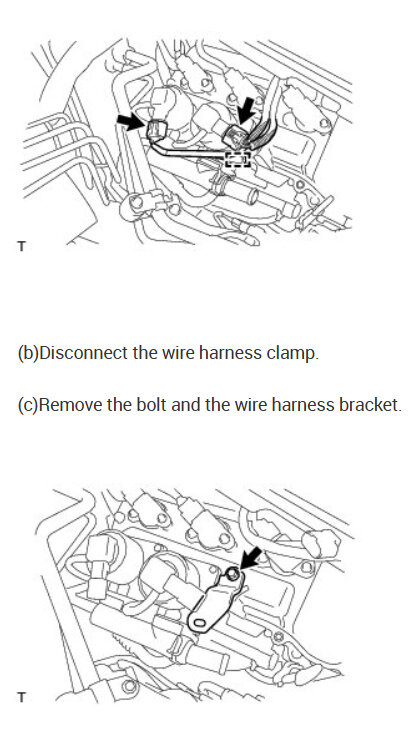 T

(b)Disconnect the wire harness clamp.

(c)Remove the bolt and the wire harness bracket.

T