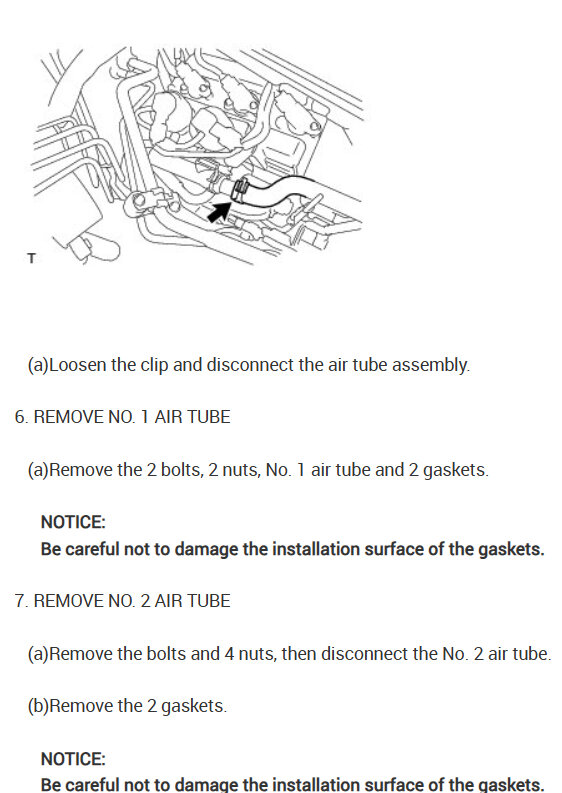 T

(a)Loosen the clip and disconnect the air tube assembly.

6. REMOVE NO. 1 AIR TUBE

(a)Remove the 2 bolts, 2 nuts, No. 1 air tube and 2 gaskets.

NOTICE:
Be careful not to damage the installation surface of the gaskets.

7. REMOVE NO. 2 AIR TUBE

(a)Remove the bolts and 4 nuts, then disconnect the No. 2 air tube.

(b)Remove the 2 gaskets.

NOTICE:
Be careful not to damage the installation surface of the gaskets.