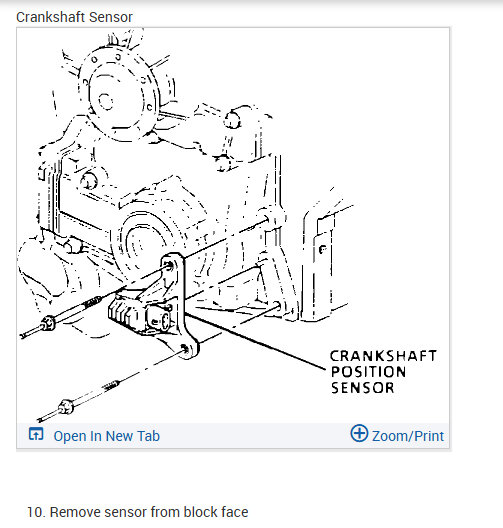 Crankshaft Sensor

CRANKSHAFT POSITION SENSOR

Open In New Tab

Zoom/Print

10. Remove sensor from block face