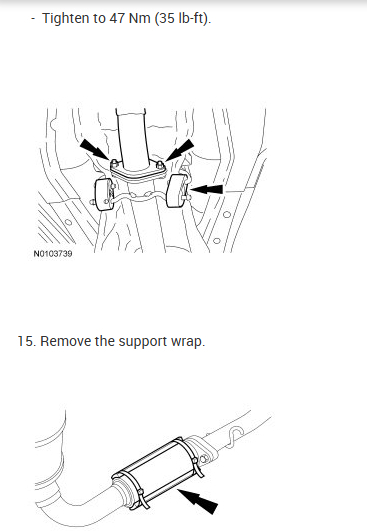 - Tighten to 47 Nm (35 lb-ft).

N0103739

15. Remove the support wrap.