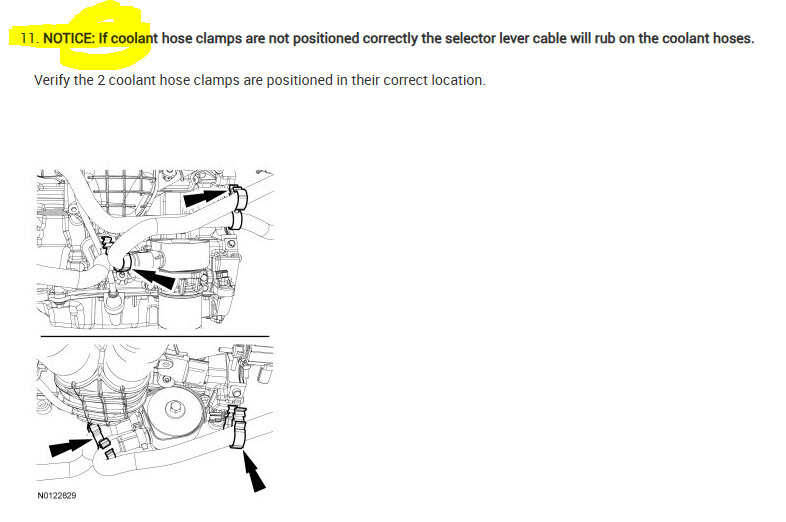 11. NOTICE: If coolant hose clamps are not positioned correctly the selector lever cable will rub on the coolant hoses.

Verify the 2 coolant hose clamps are positioned in their correct location.

N0122829