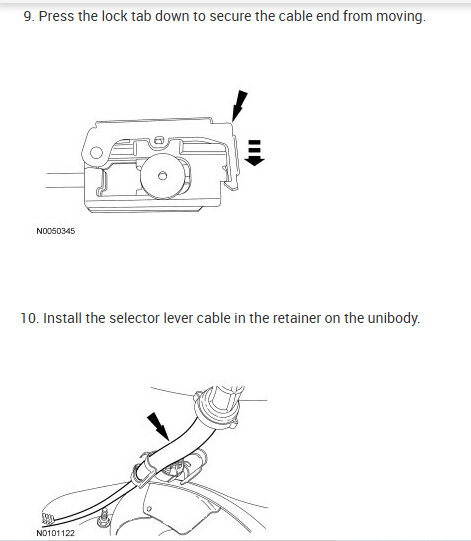 9. Press the lock tab down to secure the cable end from moving.

N0050345

10. Install the selector lever cable in the retainer on the unibody.

N0101122