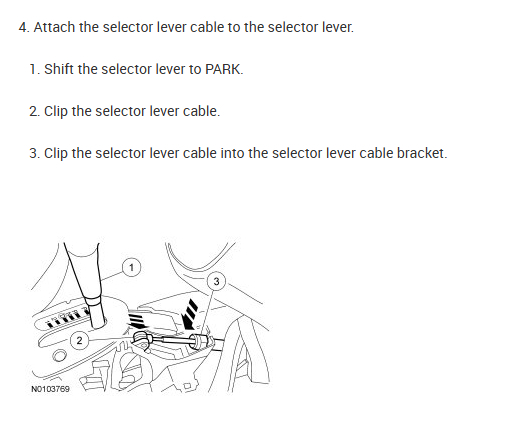 4. Attach the selector lever cable to the selector lever.

1. Shift the selector lever to PARK.

2. Clip the selector lever cable.

3. Clip the selector lever cable into the selector lever cable bracket.

1

3

2

N0103769