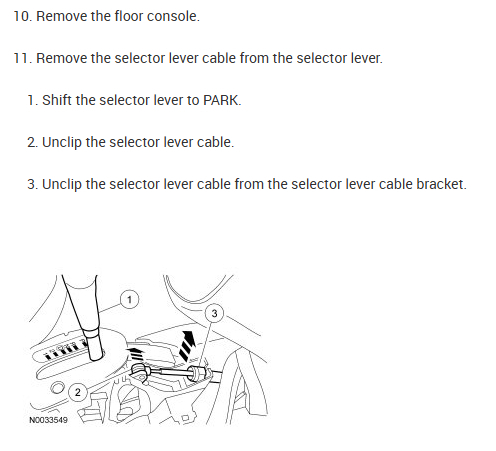 10. Remove the floor console.

11. Remove the selector lever cable from the selector lever.

1. Shift the selector lever to PARK.

2. Unclip the selector lever cable.

3. Unclip the selector lever cable from the selector lever cable bracket.

1

3

2

N0033549