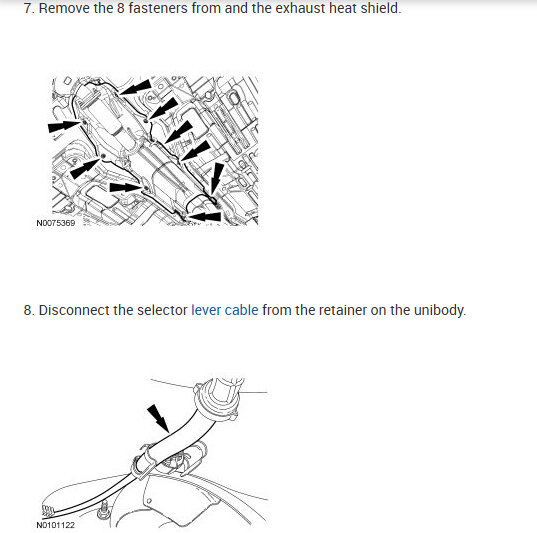 7. Remove the 8 fasteners from and the exhaust heat shield.

N0075369

8. Disconnect the selector lever cable from the retainer on the unibody.

N0101122