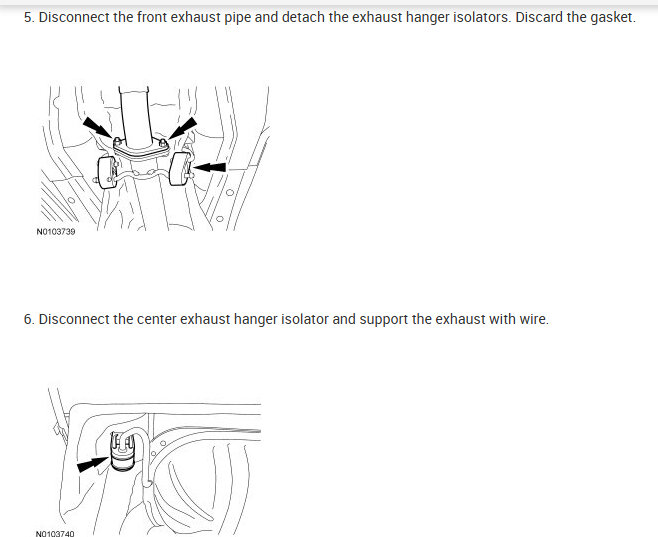 5. Disconnect the front exhaust pipe and detach the exhaust hanger isolators. Discard the gasket.

N0103739

6. Disconnect the center exhaust hanger isolator and support the exhaust with wire.

N0103740