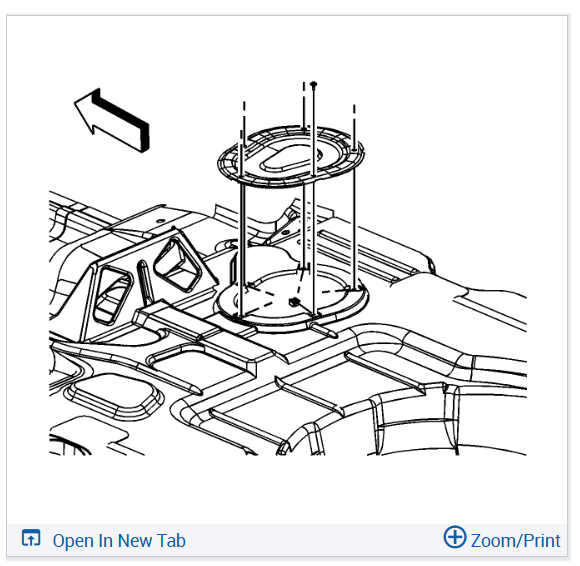 Open In New Tab

Zoom/Print