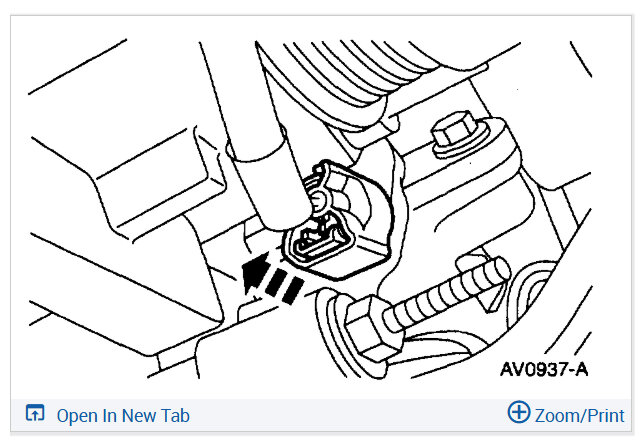 AV0937-A

Open In New Tab

Zoom/Print