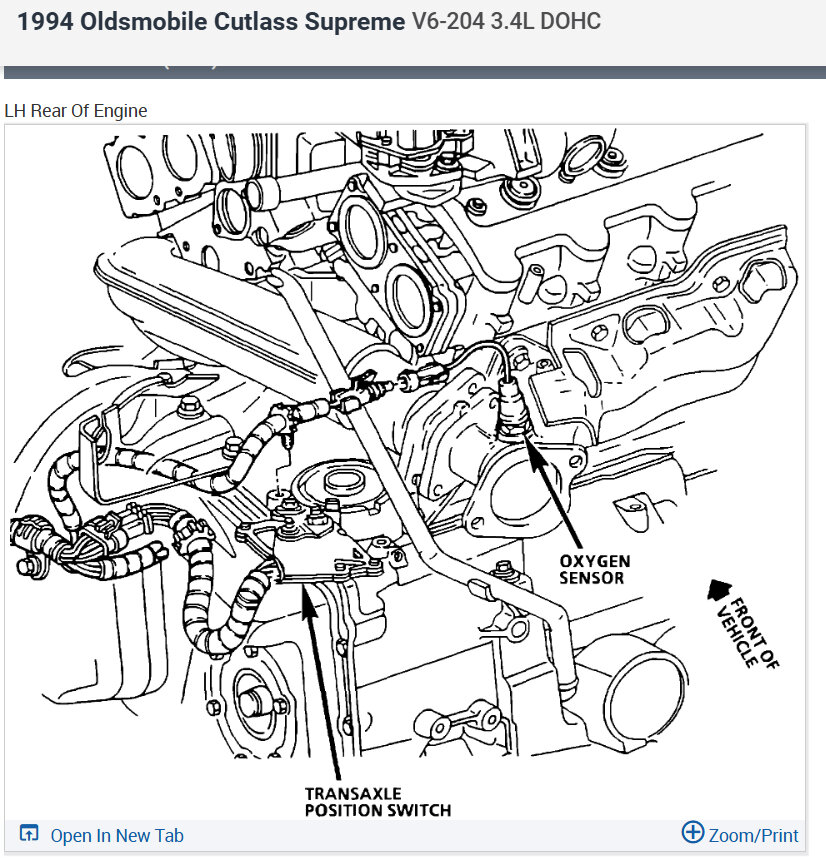 1994 Oldsmobile Cutlass Supreme V6-204 3.4L DOHC

LH Rear Of Engine

OXYGEN SENSOR

FRONT OF VEHICLE

TRANSAXLE POSITION SWITCH

Open In New Tab

Zoom/Print