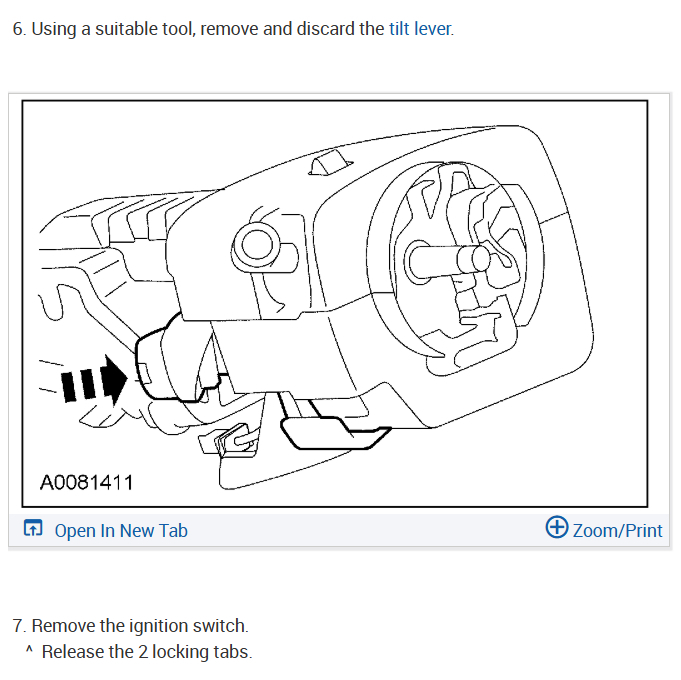 6. Using a suitable tool, remove and discard the tilt lever.

A0081411

Open In New Tab

Zoom/Print

7. Remove the ignition switch.
^ Release the 2 locking tabs.