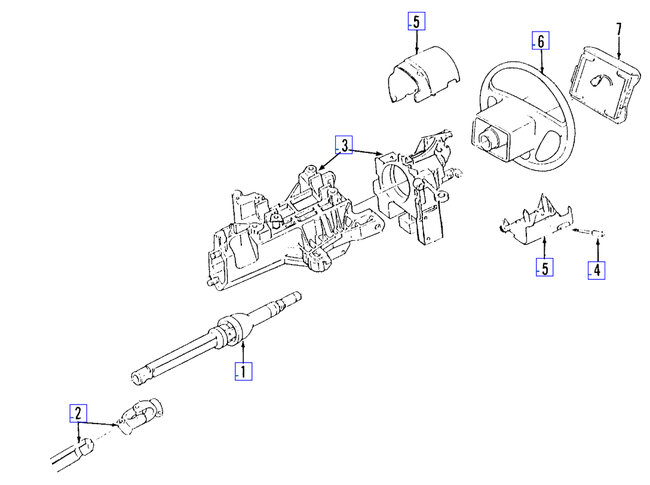 5
6
7
3
5
4
1
2