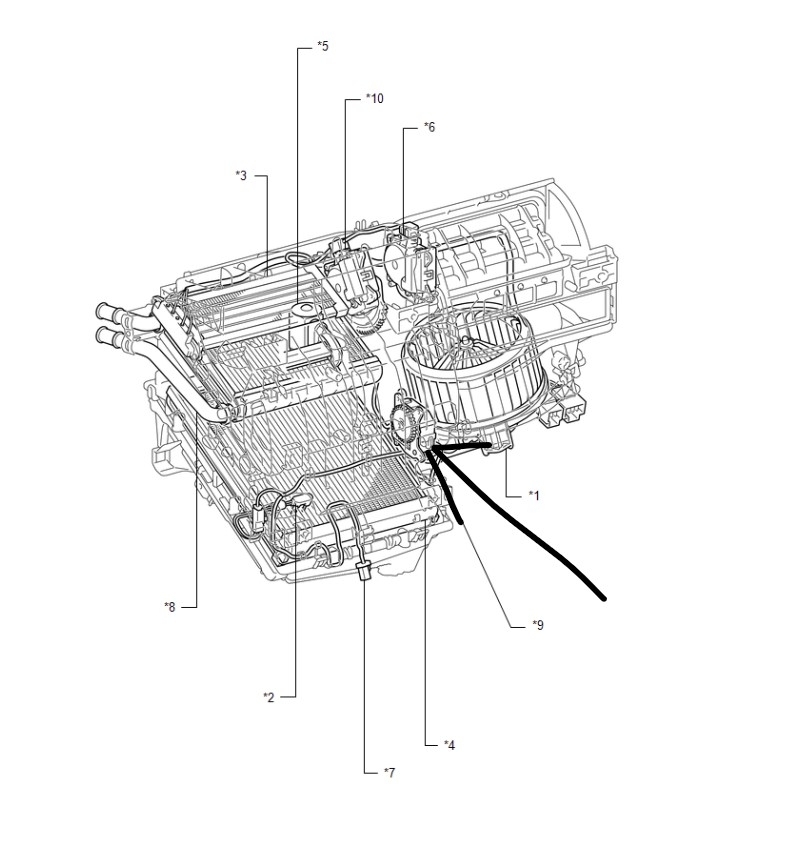 *5

*10

*6

*3

*1

*8

*9

*2

*4

*7