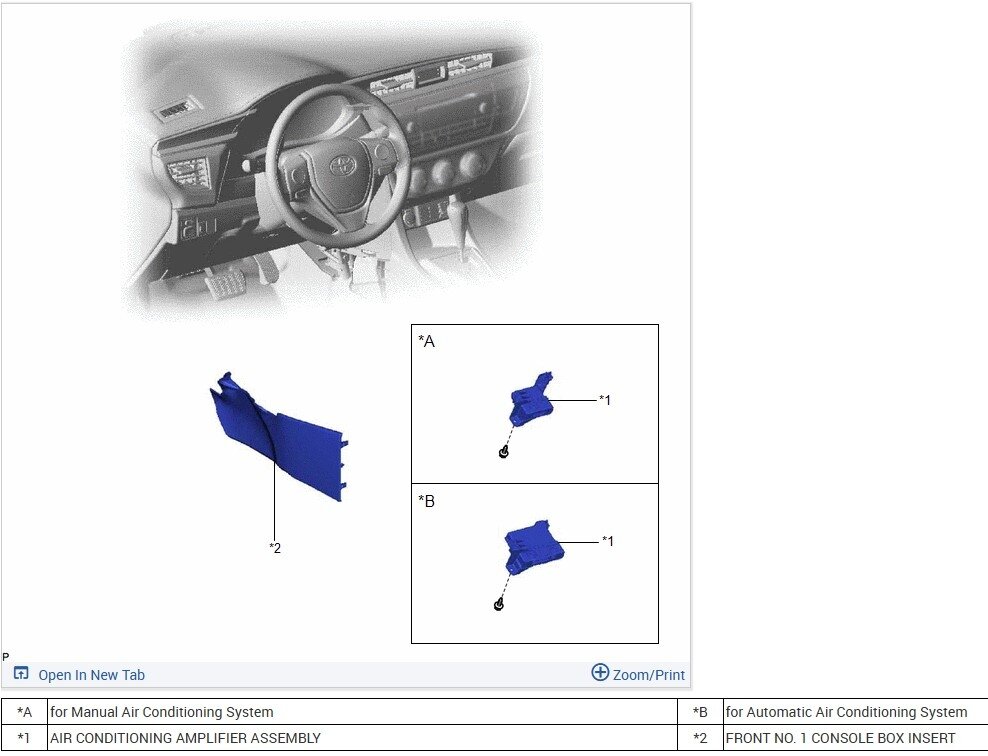 *A

*1

*B

*1

*2

P

Open In New Tab

Zoom/Print

| *A | for Manual Air Conditioning System | *B | for Automatic Air Conditioning System |
|---|---|---|---|
| *1 | AIR CONDITIONING AMPLIFIER ASSEMBLY | *2 | FRONT NO. 1 CONSOLE BOX INSERT |