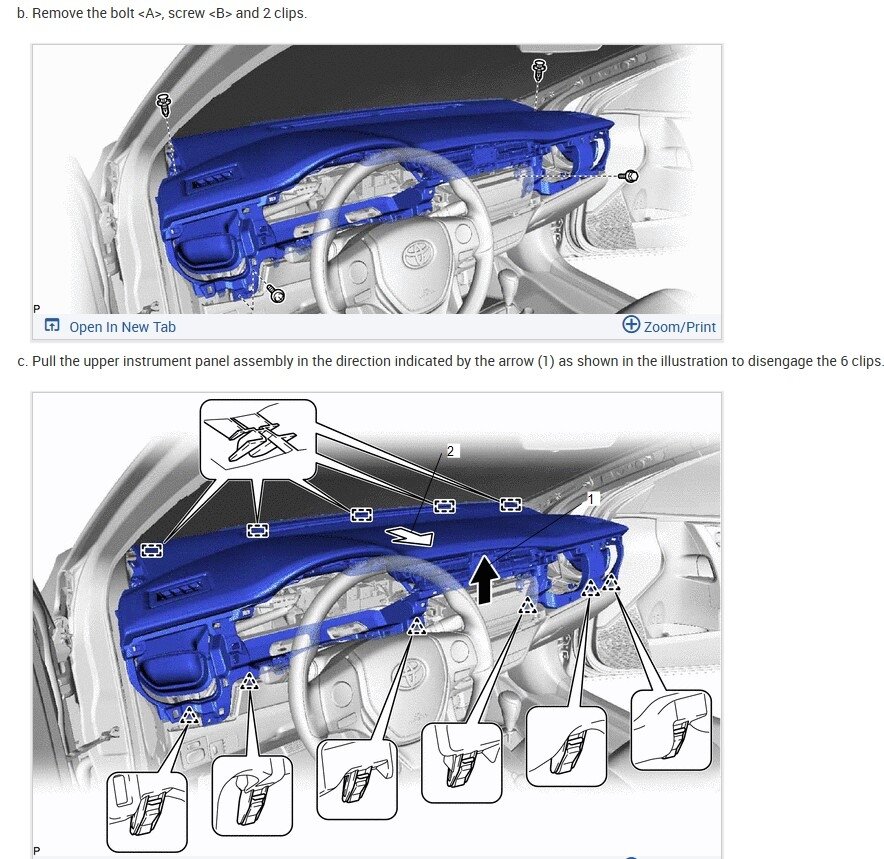 b. Remove the bolt <A>, screw <B> and 2 clips.

P

Open In New Tab

Zoom/Print

c. Pull the upper instrument panel assembly in the direction indicated by the arrow (1) as shown in the illustration to disengage the 6 clips.

2

1

P