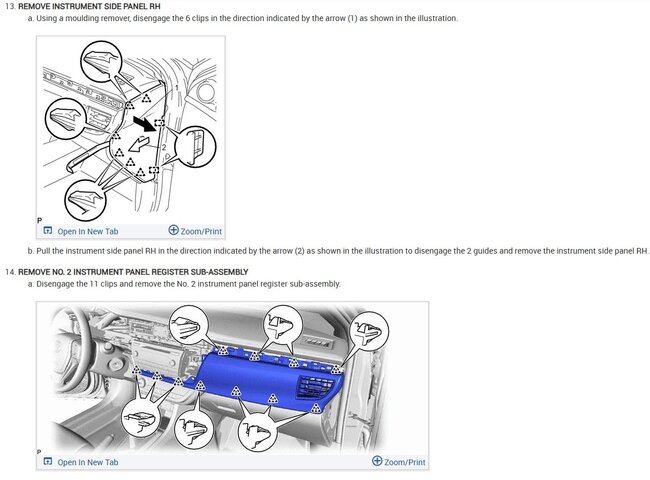 13. REMOVE INSTRUMENT SIDE PANEL RH

a. Using a moulding remover, disengage the 6 clips in the direction indicated by the arrow (1) as shown in the illustration.

1

2

P

Open In New Tab

Zoom/Print

b. Pull the instrument side panel RH in the direction indicated by the arrow (2) as shown in the illustration to disengage the 2 guides and remove the instrument side panel RH.

14. REMOVE NO. 2 INSTRUMENT PANEL REGISTER SUB-ASSEMBLY

a. Disengage the 11 clips and remove the No. 2 instrument panel register sub-assembly.

P

Open In New Tab

Zoom/Print