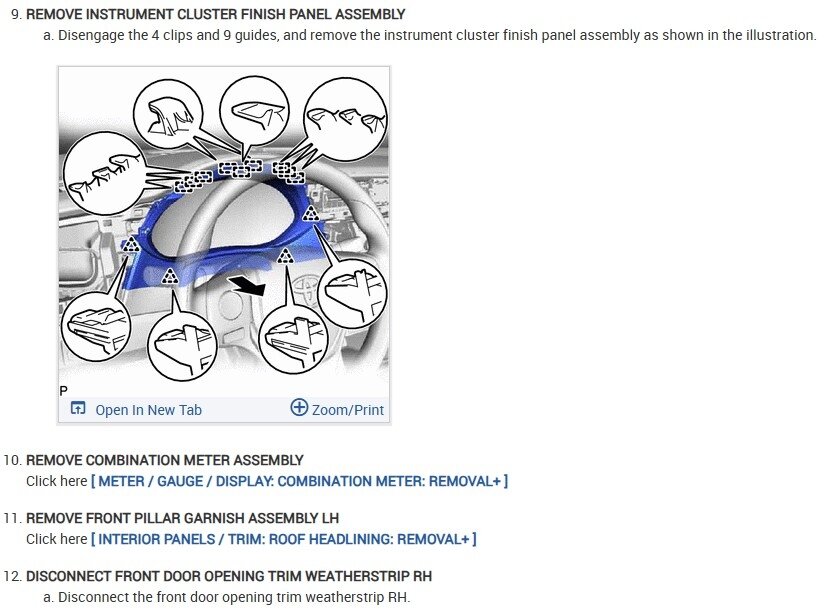 9. REMOVE INSTRUMENT CLUSTER FINISH PANEL ASSEMBLY

a. Disengage the 4 clips and 9 guides, and remove the instrument cluster finish panel assembly as shown in the illustration.

P

Open In New Tab

Zoom/Print

10. REMOVE COMBINATION METER ASSEMBLY

Click here [ METER / GAUGE / DISPLAY: COMBINATION METER: REMOVAL+ ]

11. REMOVE FRONT PILLAR GARNISH ASSEMBLY LH

Click here [ INTERIOR PANELS / TRIM: ROOF HEADLINING: REMOVAL+ ]

12. DISCONNECT FRONT DOOR OPENING TRIM WEATHERSTRIP RH

a. Disconnect the front door opening trim weatherstrip RH.