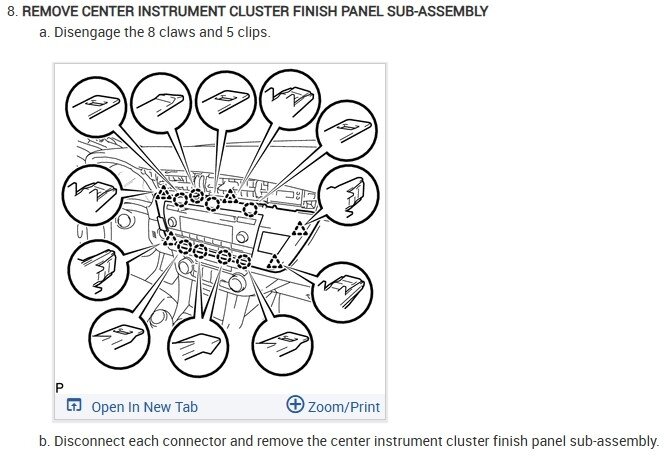 8. REMOVE CENTER INSTRUMENT CLUSTER FINISH PANEL SUB-ASSEMBLY

a. Disengage the 8 claws and 5 clips.

P

Open In New Tab

Zoom/Print

b. Disconnect each connector and remove the center instrument cluster finish panel sub-assembly.