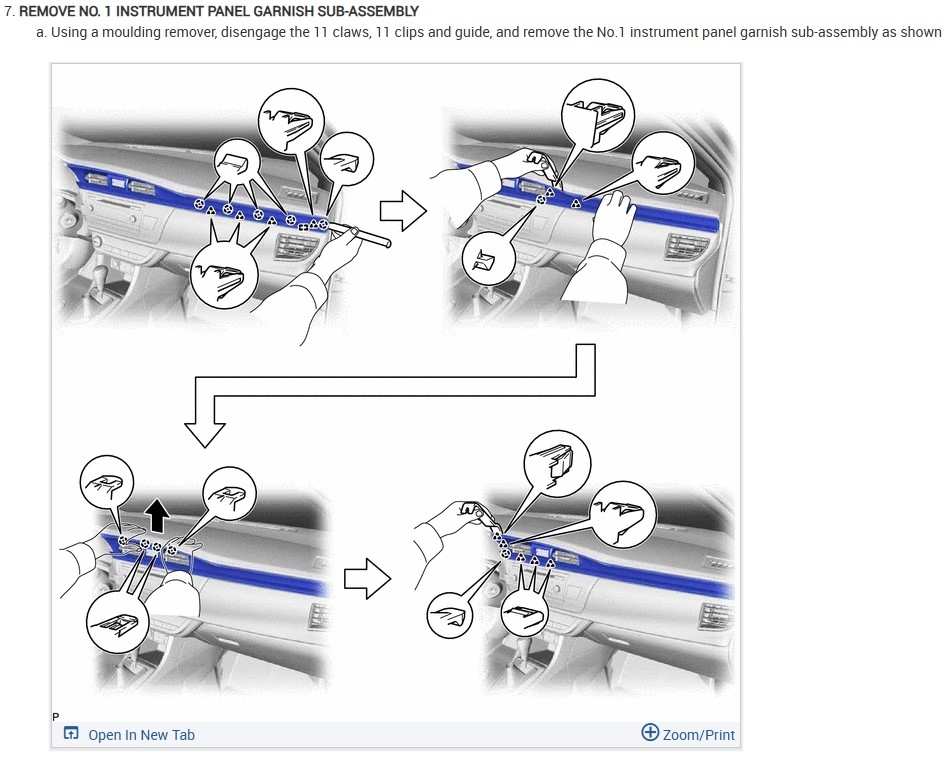 7. REMOVE NO. 1 INSTRUMENT PANEL GARNISH SUB-ASSEMBLY

a. Using a moulding remover, disengage the 11 claws, 11 clips and guide, and remove the No.1 instrument panel garnish sub-assembly as shown

P

Open In New Tab

Zoom/Print