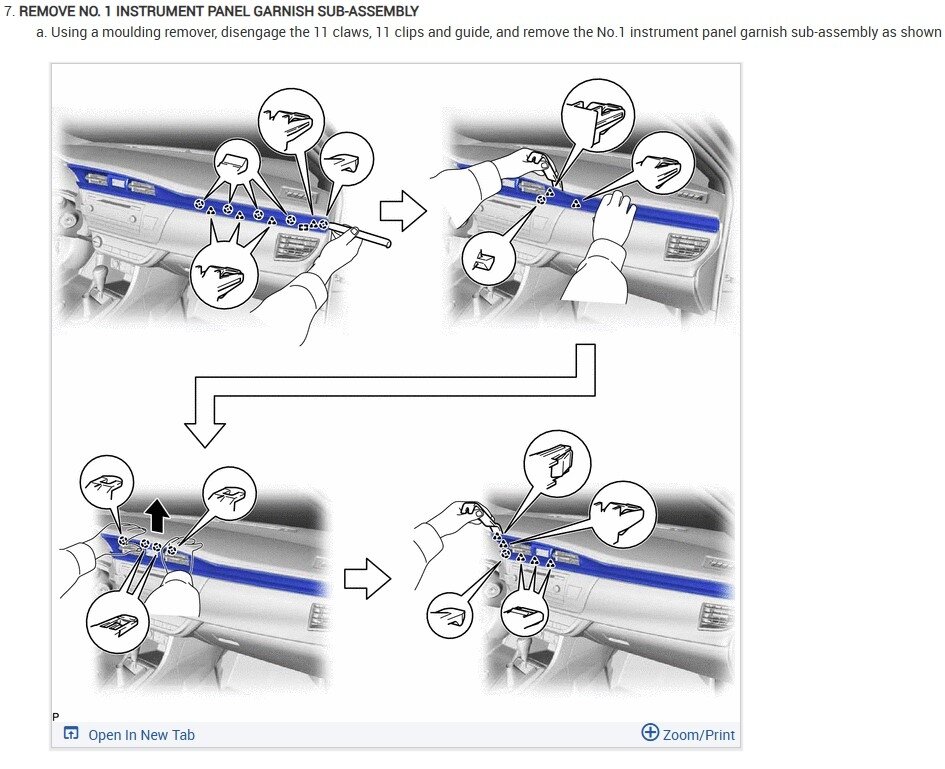 7. REMOVE NO. 1 INSTRUMENT PANEL GARNISH SUB-ASSEMBLY

a. Using a moulding remover, disengage the 11 claws, 11 clips and guide, and remove the No.1 instrument panel garnish sub-assembly as shown

P

Open In New Tab

Zoom/Print