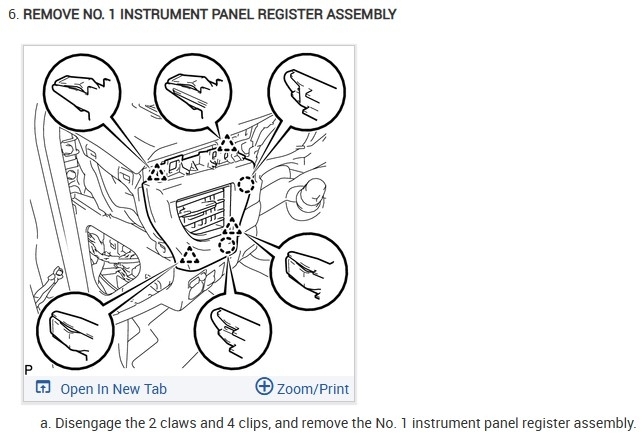 6. REMOVE NO. 1 INSTRUMENT PANEL REGISTER ASSEMBLY

P

Open In New Tab

Zoom/Print

a. Disengage the 2 claws and 4 clips, and remove the No. 1 instrument panel register assembly.