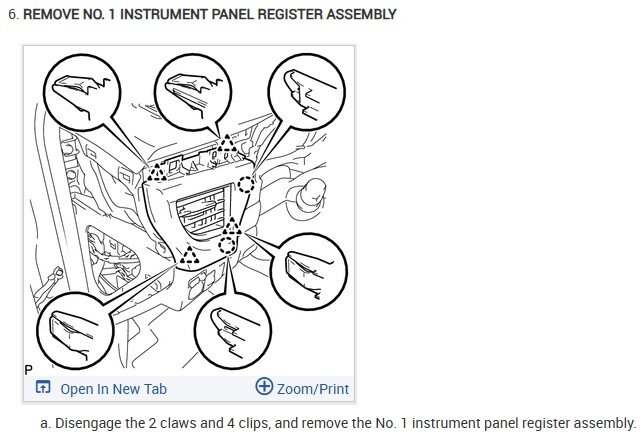 6. REMOVE NO. 1 INSTRUMENT PANEL REGISTER ASSEMBLY

P

Open In New Tab

Zoom/Print

a. Disengage the 2 claws and 4 clips, and remove the No. 1 instrument panel register assembly.