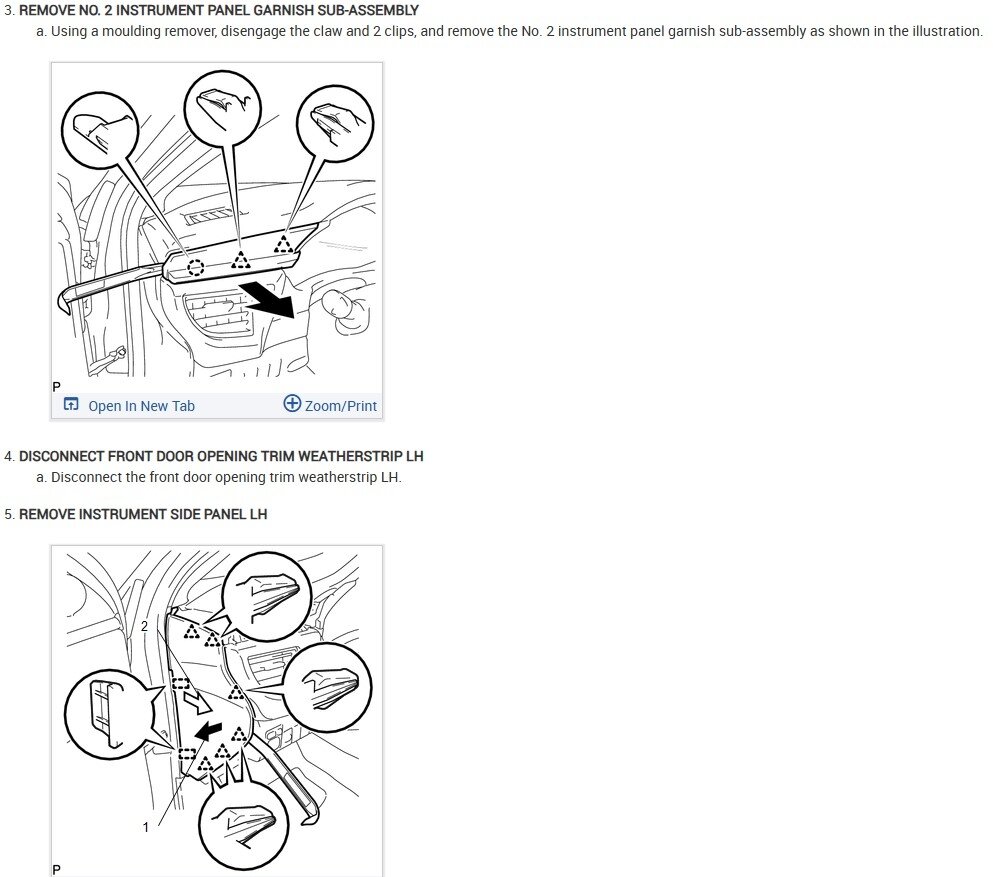 3. REMOVE NO. 2 INSTRUMENT PANEL GARNISH SUB-ASSEMBLY

a. Using a moulding remover, disengage the claw and 2 clips, and remove the No. 2 instrument panel garnish sub-assembly as shown in the illustration.

P

Open In New Tab

Zoom/Print

4. DISCONNECT FRONT DOOR OPENING TRIM WEATHERSTRIP LH

a. Disconnect the front door opening trim weatherstrip LH.

5. REMOVE INSTRUMENT SIDE PANEL LH

2

1

P