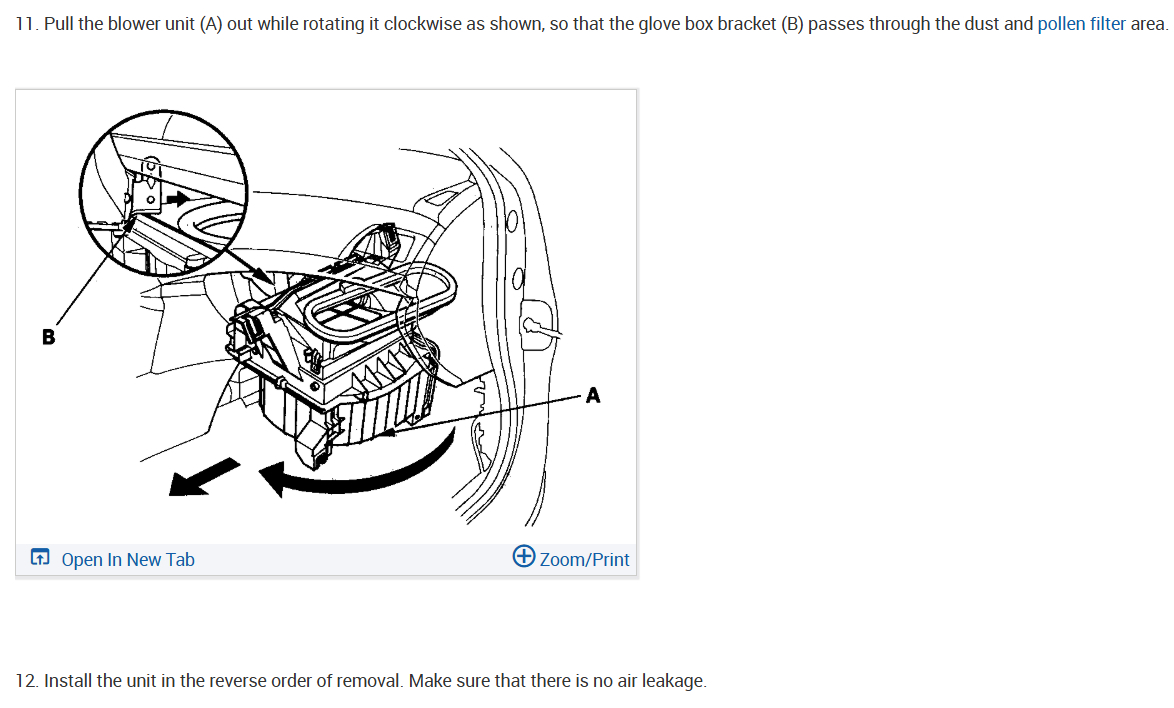 11. Pull the blower unit (A) out while rotating it clockwise as shown, so that the glove box bracket (B) passes through the dust and pollen filter area.

B

A

Open In New Tab

Zoom/Print

12. Install the unit in the reverse order of removal. Make sure that there is no air leakage.