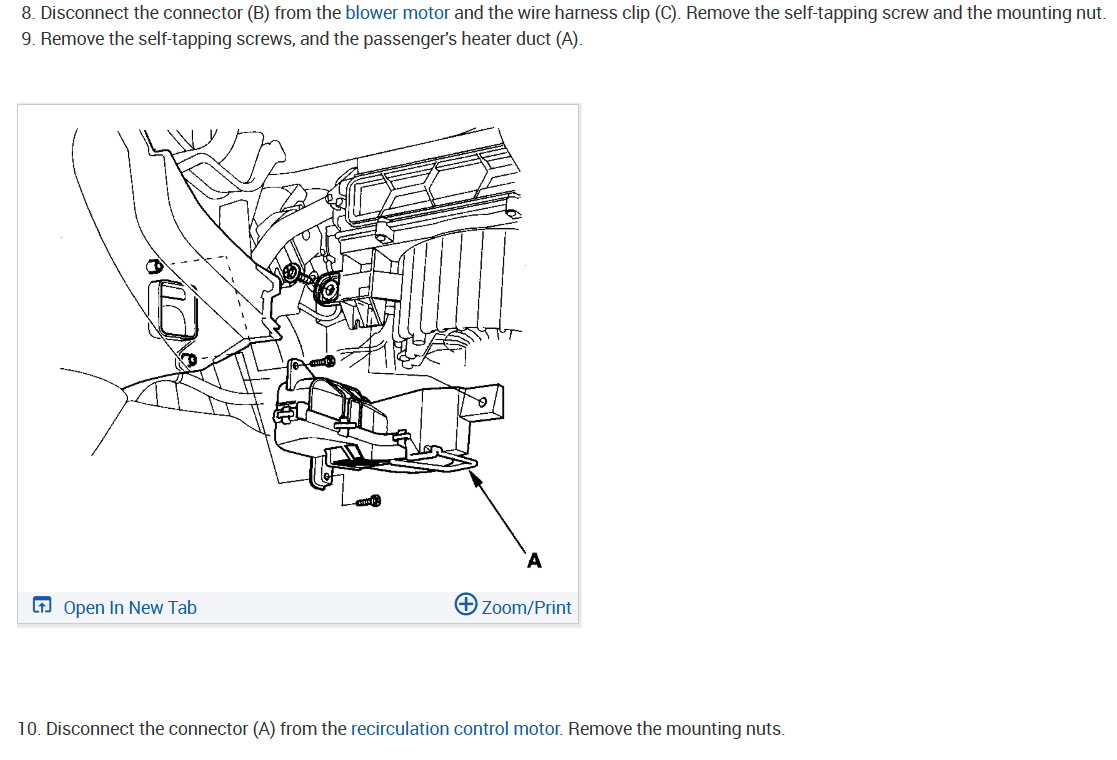 8. Disconnect the connector (B) from the blower motor and the wire harness clip (C). Remove the self-tapping screw and the mounting nut.
9. Remove the self-tapping screws, and the passenger's heater duct (A).

A

Open In New Tab

Zoom/Print

10. Disconnect the connector (A) from the recirculation control motor. Remove the mounting nuts.