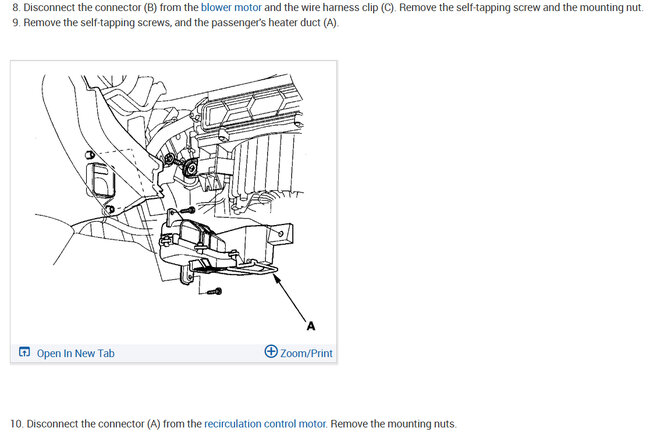 8. Disconnect the connector (B) from the blower motor and the wire harness clip (C). Remove the self-tapping screw and the mounting nut.
9. Remove the self-tapping screws, and the passenger's heater duct (A).

A

Open In New Tab
Zoom/Print

10. Disconnect the connector (A) from the recirculation control motor. Remove the mounting nuts.