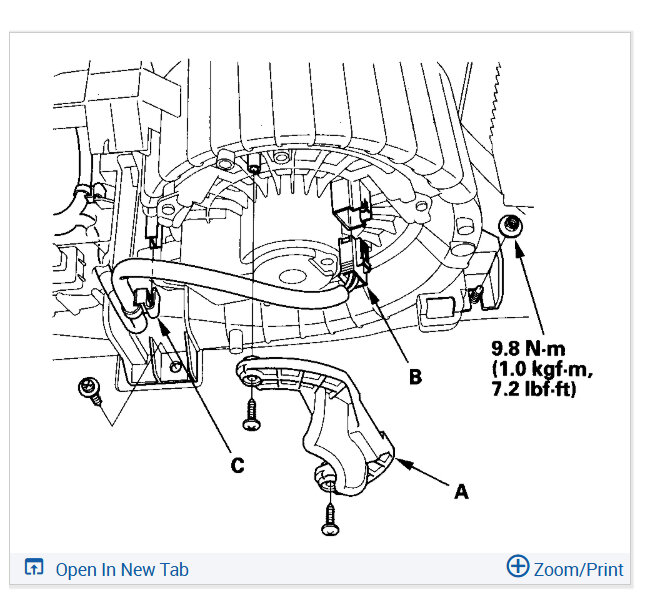 9.8 N·m
(1.0 kgf·m,
7.2 lbf·ft)

B

C

A

Open In New Tab

Zoom/Print