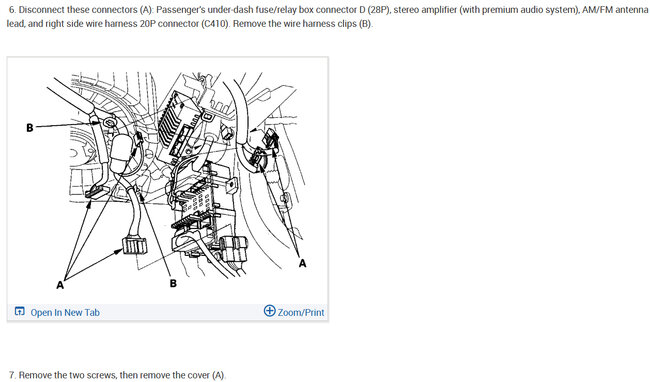 6. Disconnect these connectors (A): Passenger's under-dash fuse/relay box connector D (28P), stereo amplifier (with premium audio system), AM/FM antenna lead, and right side wire harness 20P connector (C410). Remove the wire harness clips (B).

B

A

B

A

Open In New Tab

Zoom/Print

7. Remove the two screws, then remove the cover (A).