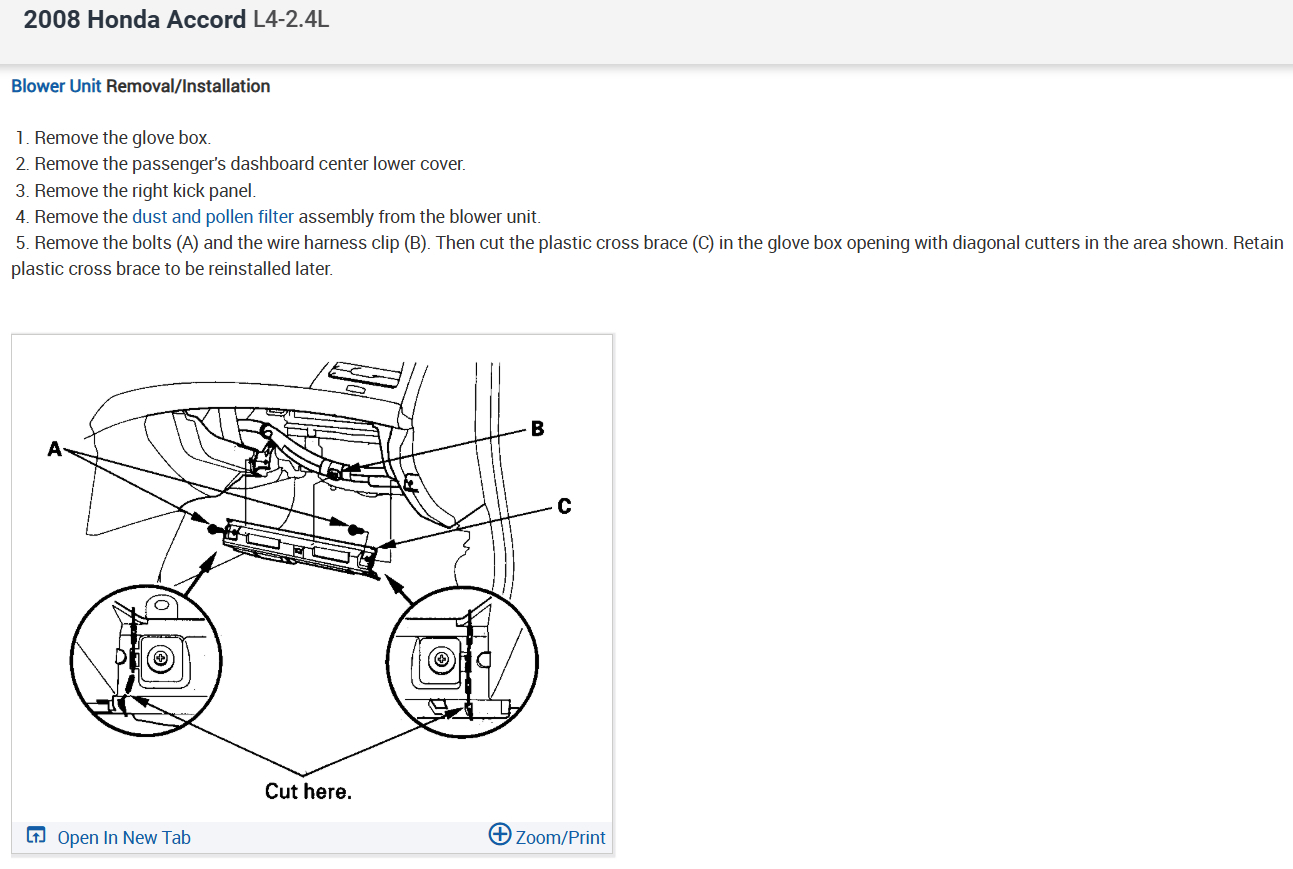 2008 Honda Accord L4-2.4L

Blower Unit Removal/Installation

1. Remove the glove box.
2. Remove the passenger's dashboard center lower cover.
3. Remove the right kick panel.
4. Remove the dust and pollen filter assembly from the blower unit.
5. Remove the bolts (A) and the wire harness clip (B). Then cut the plastic cross brace (C) in the glove box opening with diagonal cutters in the area shown. Retain plastic cross brace to be reinstalled later.

A
B
C
Cut here.

Open In New Tab
Zoom/Print